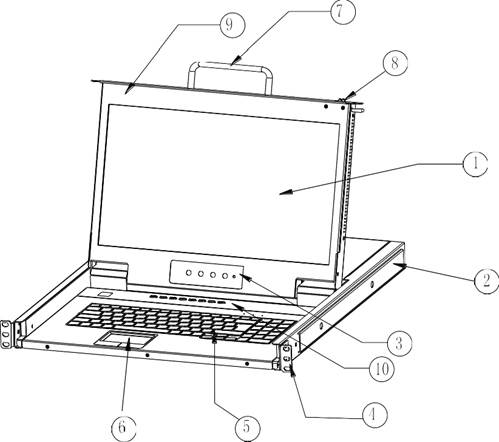 9
7
8
1
2
3
10
4
5
6